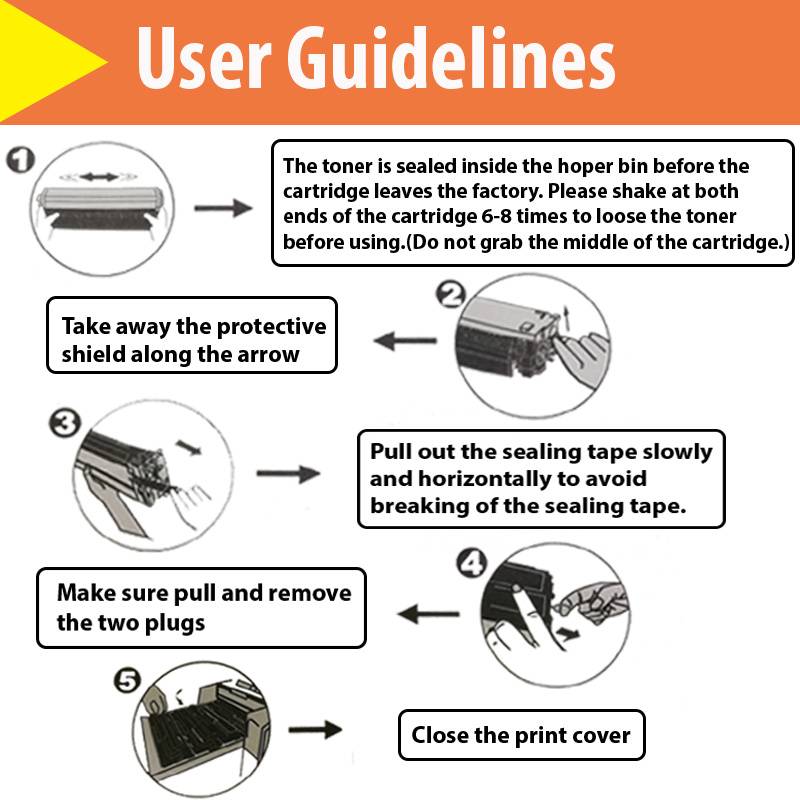 User Guidelines

1

The toner is sealed inside the hoper bin before the cartridge leaves the factory. Please shake at both ends of the cartridge 6-8 times to loose the toner before using.(Do not grab the middle of the cartridge.)

2

Take away the protective shield along the arrow

3

Pull out the sealing tape slowly and horizontally to avoid breaking of the sealing tape.

4

Make sure pull and remove the two plugs

5

Close the print cover