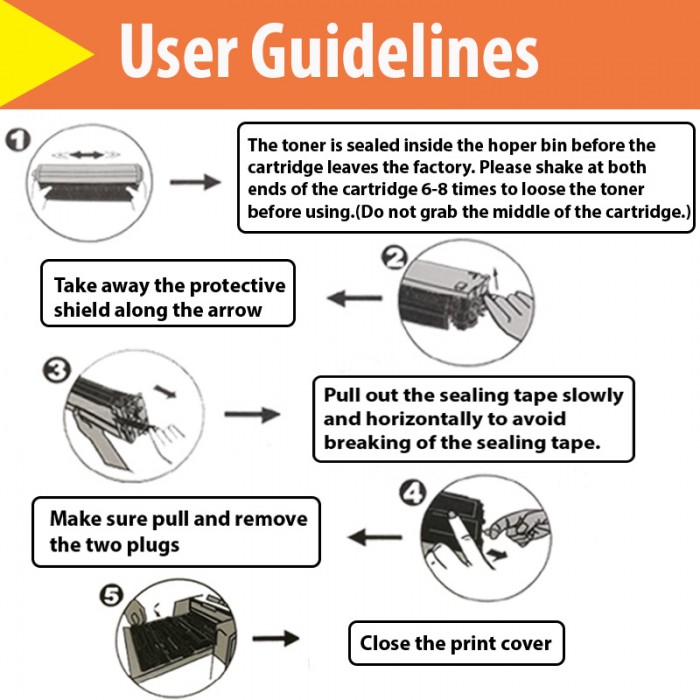 User Guidelines

1

The toner is sealed inside the hoper bin before the cartridge leaves the factory. Please shake at both ends of the cartridge 6-8 times to loose the toner before using.(Do not grab the middle of the cartridge.)

2

Take away the protective shield along the arrow

3

Pull out the sealing tape slowly and horizontally to avoid breaking of the sealing tape.

4

Make sure pull and remove the two plugs

5

Close the print cover